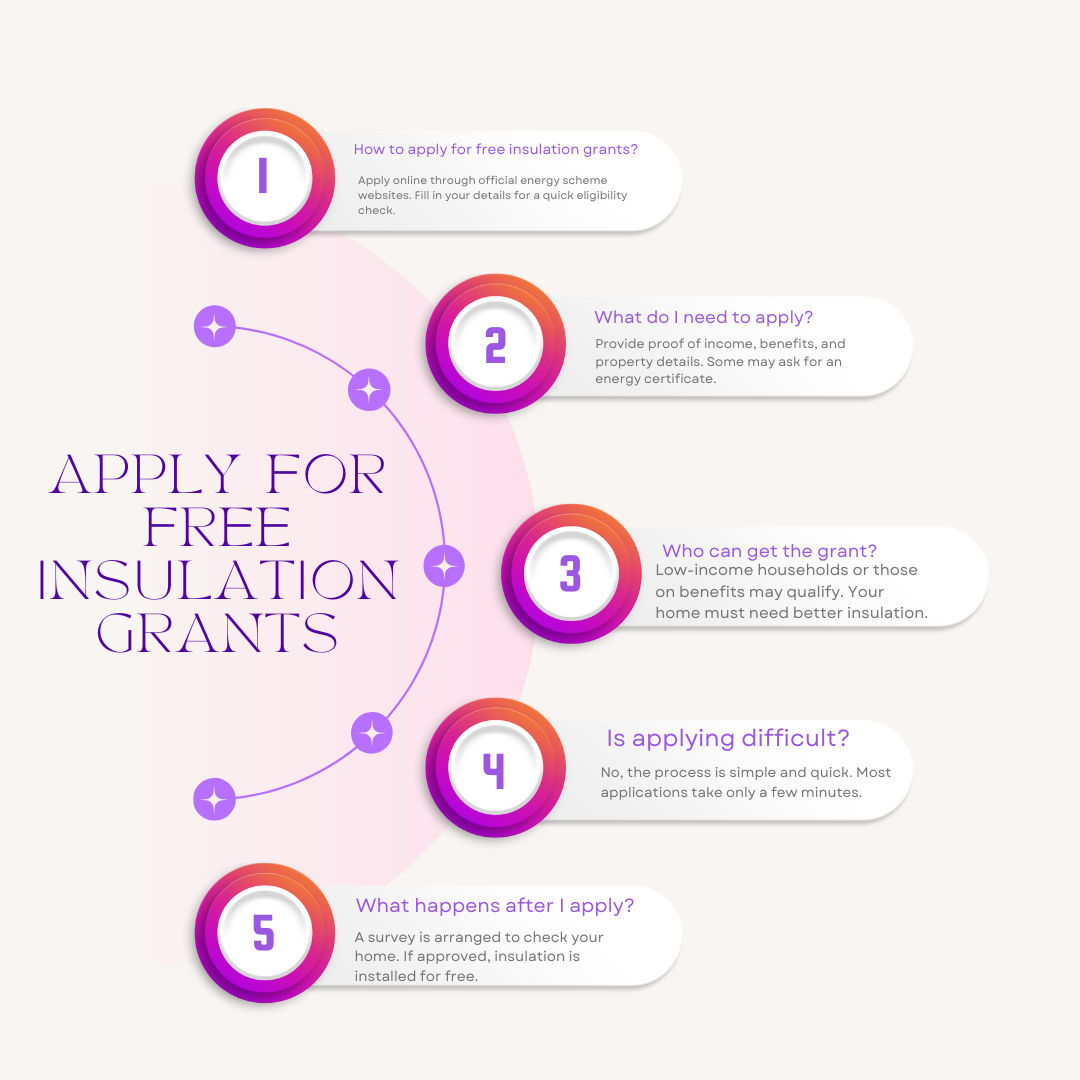 APPLY FOR FREE INSULATION GRANTS

1
How to apply for free insulation grants?
Apply online through official energy scheme websites. Fill in your details for a quick eligibility check.

2
What do I need to apply?
Provide proof of income, benefits, and property details. Some may ask for an energy certificate.

3
Who can get the grant?
Low-income households or those on benefits may qualify. Your home must need better insulation.

4
Is applying difficult?
No, the process is simple and quick. Most applications take only a few minutes.

5
What happens after I apply?
A survey is arranged to check your home. If approved, insulation is installed for free.