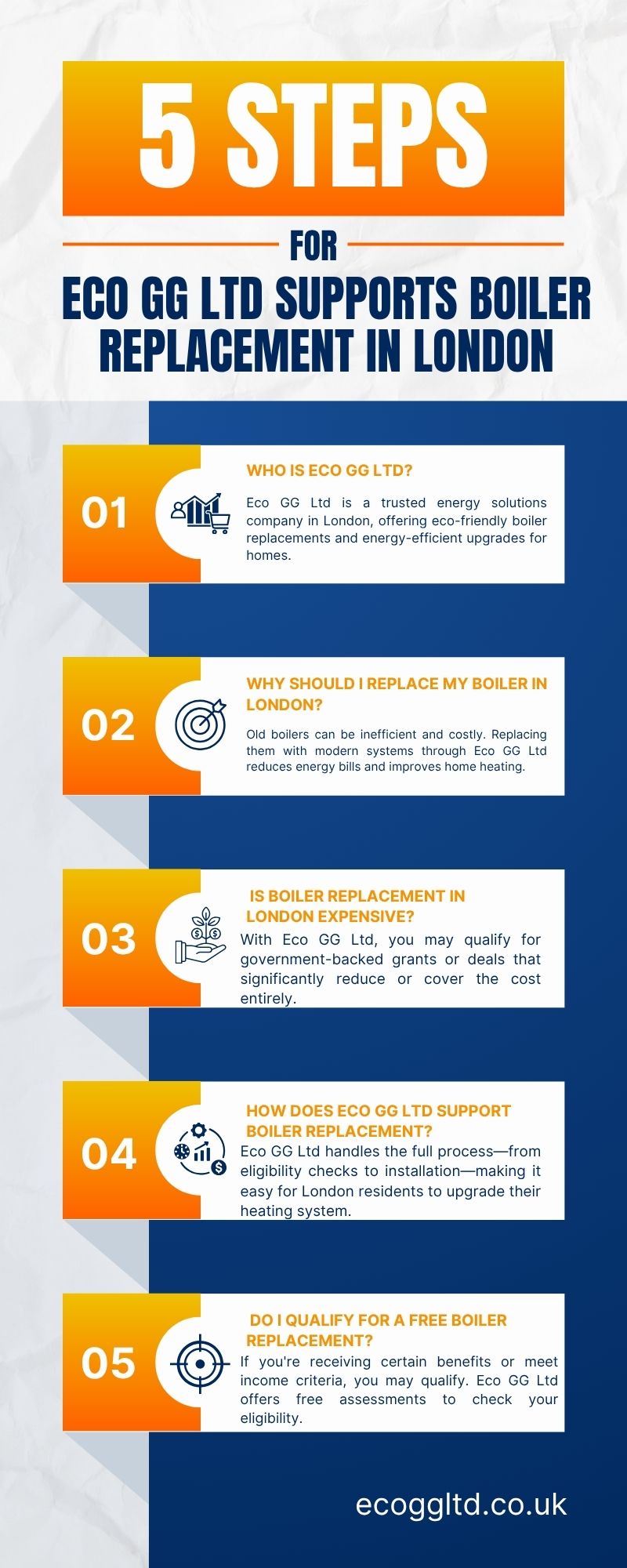 5 STEPS

FOR

ECO GG LTD SUPPORTS BOILER REPLACEMENT IN LONDON

01

WHO IS ECO GG LTD?

Eco GG Ltd is a trusted energy solutions company in London, offering eco-friendly boiler replacements and energy-efficient upgrades for homes.

02

WHY SHOULD I REPLACE MY BOILER IN LONDON?

Old boilers can be inefficient and costly. Replacing them with modern systems through Eco GG Ltd reduces energy bills and improves home heating.

03

IS BOILER REPLACEMENT IN LONDON EXPENSIVE?

With Eco GG Ltd, you may qualify for government-backed grants or deals that significantly reduce or cover the cost entirely.

04

HOW DOES ECO GG LTD SUPPORT BOILER REPLACEMENT?

Eco GG Ltd handles the full process—from eligibility checks to installation—making it easy for London residents to upgrade their heating system.

05

DO I QUALIFY FOR A FREE BOILER REPLACEMENT?

If you're receiving certain benefits or meet income criteria, you may qualify. Eco GG Ltd offers free assessments to check your eligibility.

ecoggltd.co.uk